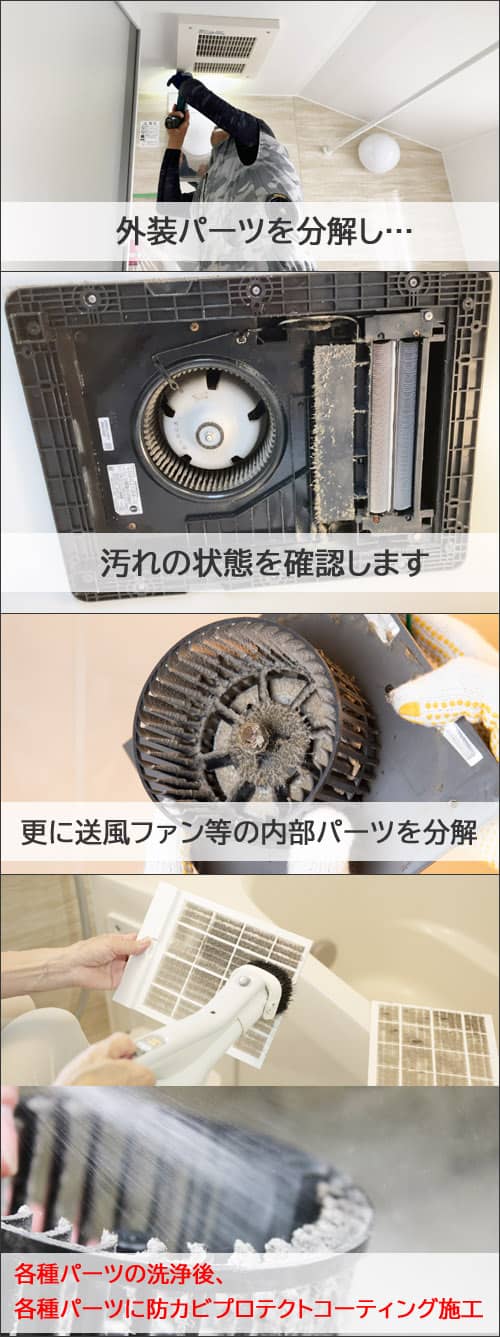 外装パーツを分解し…

汚れの状態を確認します

更に送風ファン等の内部パーツを分解

各種パーツの洗浄後、
各種パーツに防カビプロテクトコーティング施工